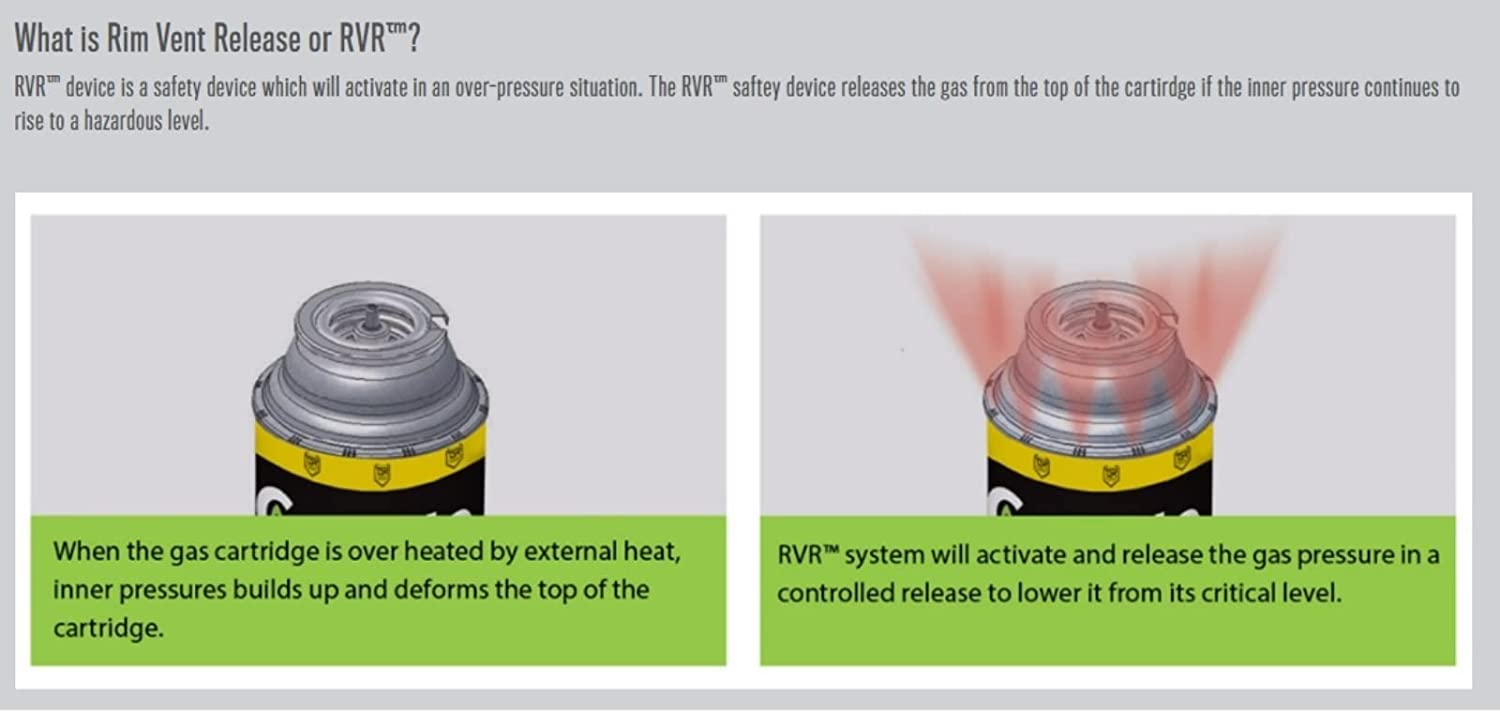 What is Rim Vent Release or RVR™?

RVR™ device is a safety device which will activate in an over-pressure situation. The RVR™ saftey device releases the gas from the top of the cartirdge if the inner pressure continues to rise to a hazardous level.

When the gas cartridge is over heated by external heat, inner pressures builds up and deforms the top of the cartridge.

RVR™ system will activate and release the gas pressure in a controlled release to lower it from its critical level.